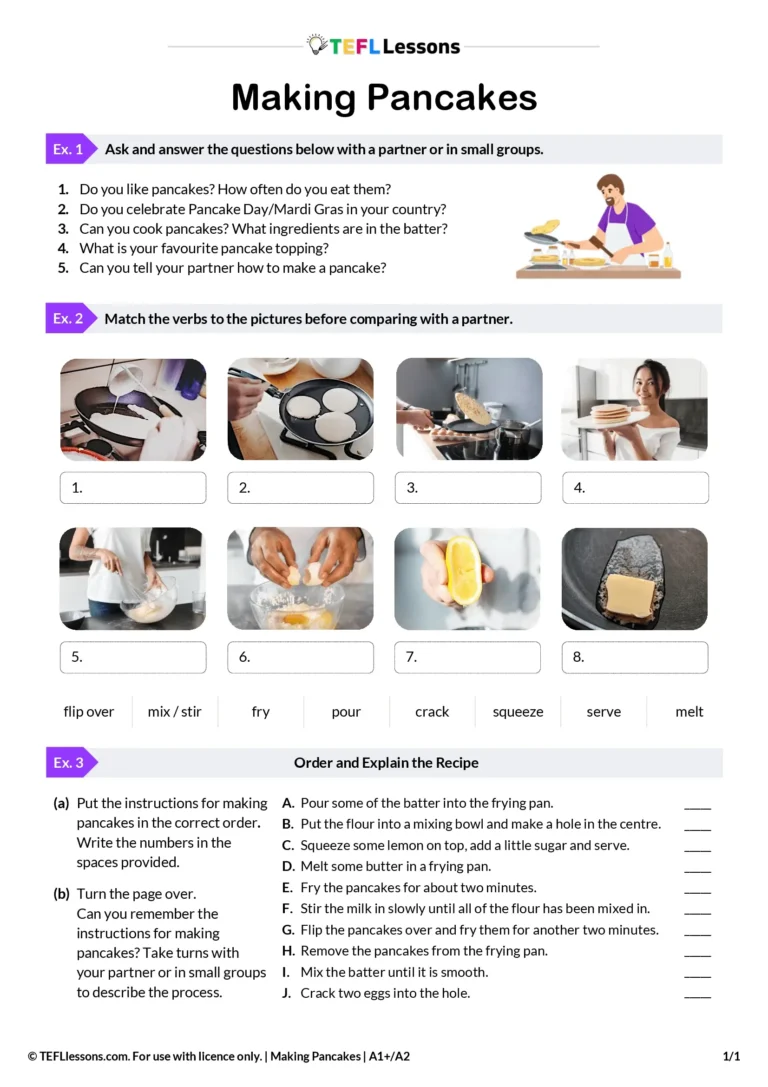 TEFL Lessons

Making Pancakes

Ex. 1 Ask and answer the questions below with a partner or in small groups.

1. Do you like pancakes? How often do you eat them?
2. Do you celebrate Pancake Day/Mardi Gras in your country?
3. Can you cook pancakes? What ingredients are in the batter?
4. What is your favourite pancake topping?
5. Can you tell your partner how to make a pancake?

Ex. 2 Match the verbs to the pictures before comparing with a partner.

1.
2.
3.
4.
5.
6.
7.
8.

flip over | mix / stir | fry | pour | crack | squeeze | serve | melt

Ex. 3 Order and Explain the Recipe

(a) Put the instructions for making pancakes in the correct order. Write the numbers in the spaces provided.

(b) Turn the page over. Can you remember the instructions for making pancakes? Take turns with your partner or in small groups to describe the process.

A. Pour some of the batter into the frying pan. ____
B. Put the flour into a mixing bowl and make a hole in the centre. ____
C. Squeeze some lemon on top, add a little sugar and serve. ____
D. Melt some butter in a frying pan. ____
E. Fry the pancakes for about two minutes. ____
F. Stir the milk in slowly until all of the flour has been mixed in. ____
G. Flip the pancakes over and fry them for another two minutes. ____
H. Remove the pancakes from the frying pan. ____
I. Mix the batter until it is smooth. ____
J. Crack two eggs into the hole. ____

© TEFLlessons.com. For use with licence only. | Making Pancakes | A1+/A2 1/1