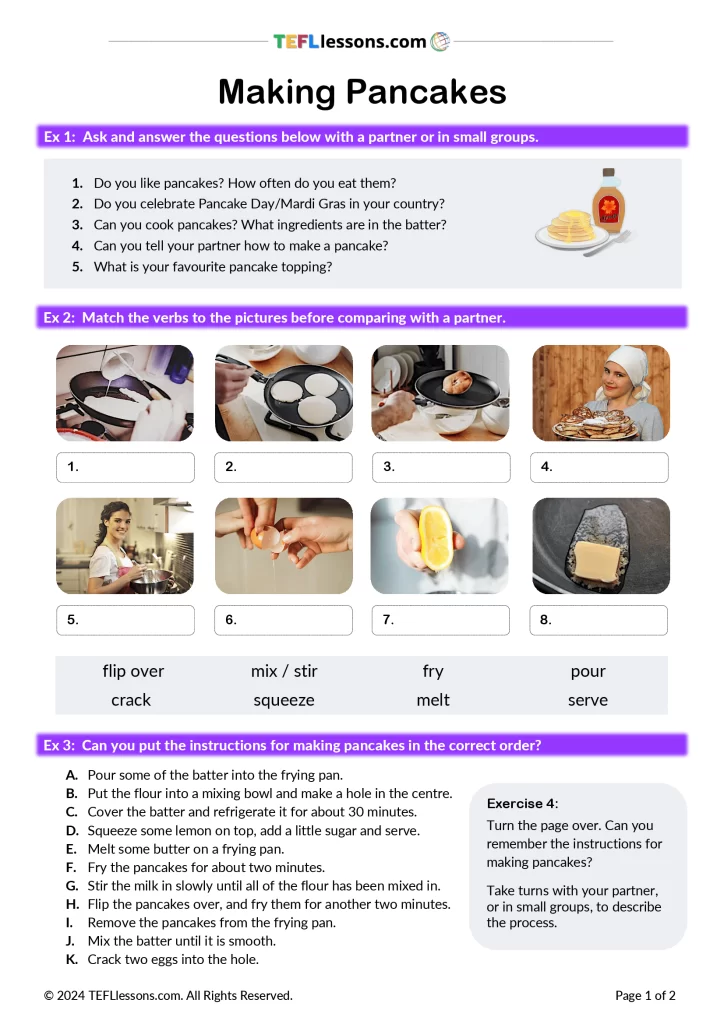 TEFLlessons.com

Making Pancakes

Ex 1: Ask and answer the questions below with a partner or in small groups.

1. Do you like pancakes? How often do you eat them?
2. Do you celebrate Pancake Day/Mardi Gras in your country?
3. Can you cook pancakes? What ingredients are in the batter?
4. Can you tell your partner how to make a pancake?
5. What is your favourite pancake topping?

Ex 2: Match the verbs to the pictures before comparing with a partner.

1.
2.
3.
4.
5.
6.
7.
8.

| flip over | mix / stir | fry | pour |
|---|---|---|---|
| crack | squeeze | melt | serve |

Ex 3: Can you put the instructions for making pancakes in the correct order?

A. Pour some of the batter into the frying pan.
B. Put the flour into a mixing bowl and make a hole in the centre.
C. Cover the batter and refrigerate it for about 30 minutes.
D. Squeeze some lemon on top, add a little sugar and serve.
E. Melt some butter on a frying pan.
F. Fry the pancakes for about two minutes.
G. Stir the milk in slowly until all of the flour has been mixed in.
H. Flip the pancakes over, and fry them for another two minutes.
I. Remove the pancakes from the frying pan.
J. Mix the batter until it is smooth.
K. Crack two eggs into the hole.

Exercise 4:
Turn the page over. Can you remember the instructions for making pancakes?

Take turns with your partner, or in small groups, to describe the process.

© 2024 TEFLlessons.com. All Rights Reserved.
Page 1 of 2